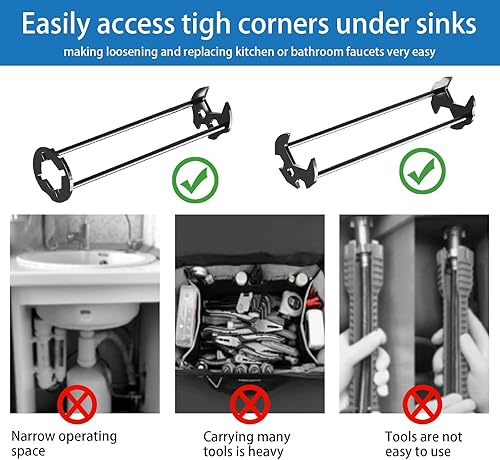 Easily access tigh corners under sinks
making loosening and replacing kitchen or bathroom faucets very easy

Narrow operating space

Carrying many tools is heavy

Tools are not easy to use