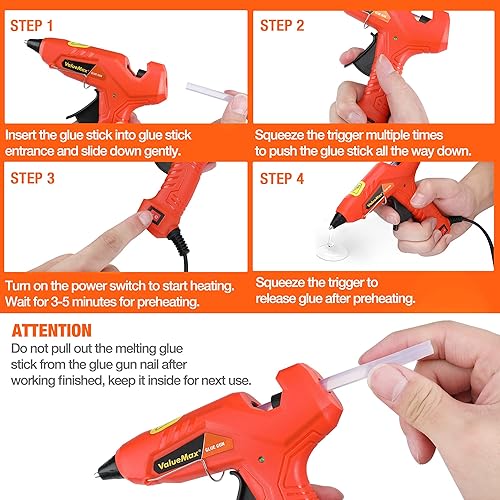 STEP 1

ValueMax GLUE GUN

Insert the glue stick into glue stick entrance and slide down gently.

STEP 2

Squeeze the trigger multiple times to push the glue stick all the way down.

STEP 3

Turn on the power switch to start heating. Wait for 3-5 minutes for preheating.

STEP 4

ValueMax

Squeeze the trigger to release glue after preheating.

ATTENTION

Do not pull out the melting glue stick from the glue gun nail after working finished, keep it inside for next use.

ValueMax GLUE GUN