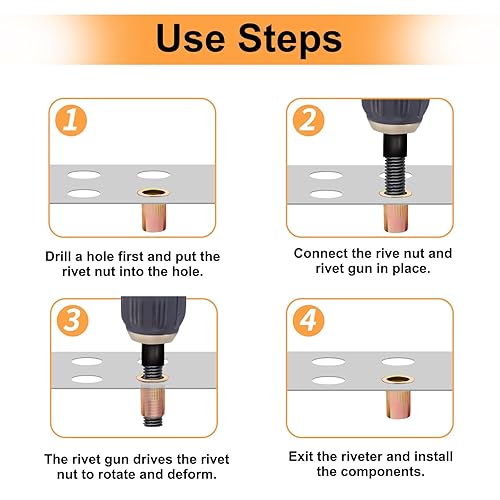 Use Steps

1

Drill a hole first and put the rivet nut into the hole.

2

Connect the rive nut and rivet gun in place.

3

The rivet gun drives the rivet nut to rotate and deform.

4

Exit the riveter and install the components.