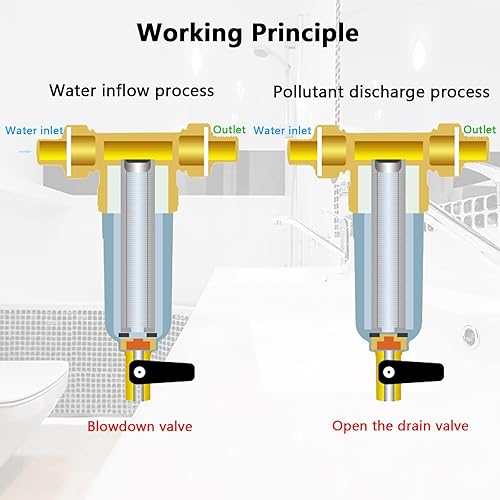 Working Principle

Water inflow process

Water inlet

Outlet

Blowdown valve

Pollutant discharge process

Water inlet

Outlet

Open the drain valve