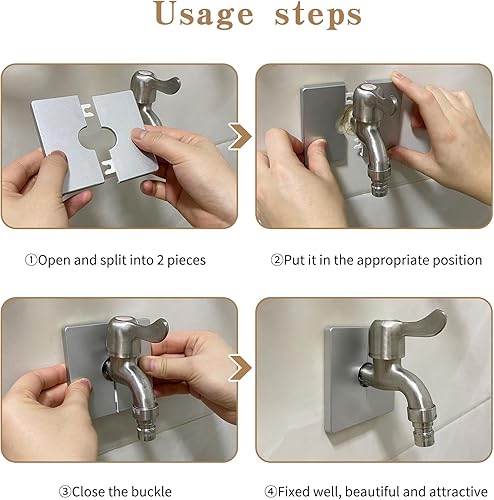 Usage steps

①Open and split into 2 pieces

②Put it in the appropriate position

③Close the buckle

④Fixed well, beautiful and attractive