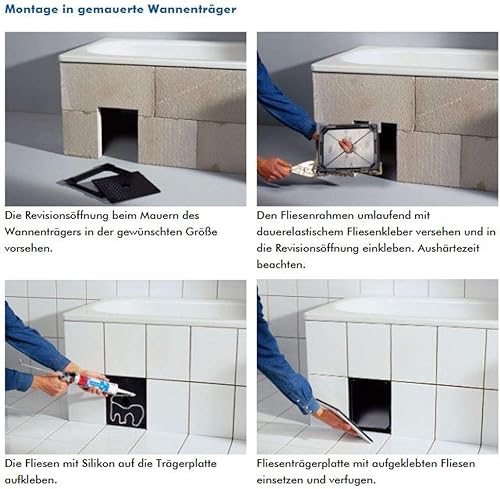 Montage in gemauerte Wannenträger

Die Revisionsöffnung beim Mauern des Wannenträgers in der gewünschten Größe vorsehen.

Den Fliesenrahmen umlaufend mit dauerelastischem Fliesenkleber versehen und in die Revisionsöffnung einkleben. Aushärtezeit beachten.

Die Fliesen mit Silikon auf die Trägerplatte aufkleben.

Fliesenträgerplatte mit aufgeklebten Fliesen einsetzen und verfugen.