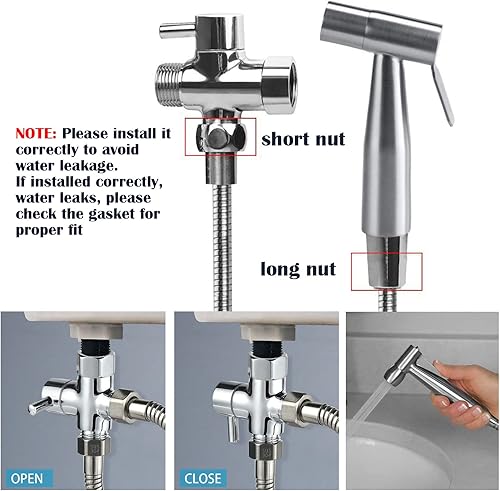 NOTE: Please install it correctly to avoid water leakage.
If installed correctly, water leaks, please check the gasket for proper fit

short nut

long nut

OPEN

CLOSE