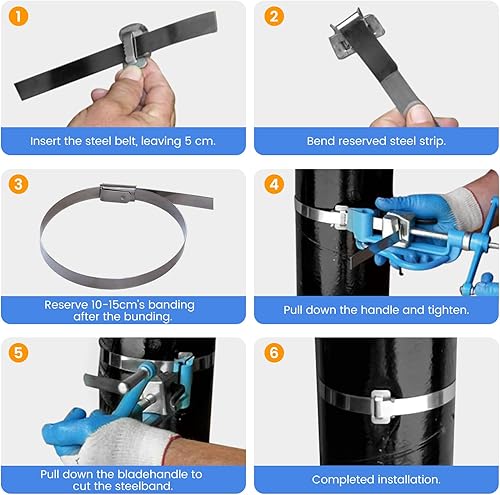 1

Insert the steel belt, leaving 5 cm.

2

Bend reserved steel strip.

3

Reserve 10-15cm's banding after the bunding.

4

Pull down the handle and tighten.

5

Pull down the bladehandle to cut the steelband.

6

Completed installation.