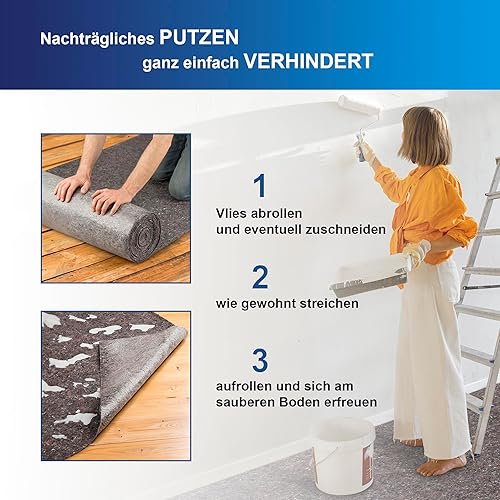 Nachträgliches PUTZEN
ganz einfach VERHINDERT

1
Vlies abrollen
und eventuell zuschneiden

2
wie gewohnt streichen

3
aufrollen und sich am
sauberen Boden erfreuen