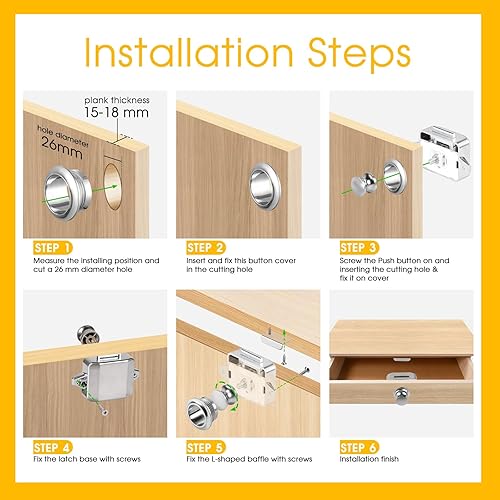 Installation Steps

plank thickness
15-18 mm

hole diameter
26mm

STEP 1
Measure the installing position and cut a 26 mm diameter hole

STEP 2
Insert and fix this button cover in the cutting hole

STEP 3
Screw the Push button on and inserting the cutting hole & fix it on cover

STEP 4
Fix the latch base with screws

STEP 5
Fix the L-shaped baffle with screws

STEP 6
Installation finish