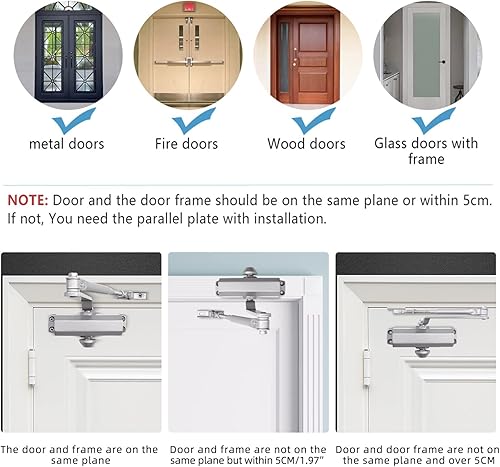 metal doors

Fire doors

Wood doors

Glass doors with frame

NOTE: Door and the door frame should be on the same plane or within 5cm. If not, You need the parallel plate with installation.

The door and frame are on the same plane

Door and frame are not on the same plane but within 5CM/1.97"

Door and door frame are not on the same plane and over 5CM