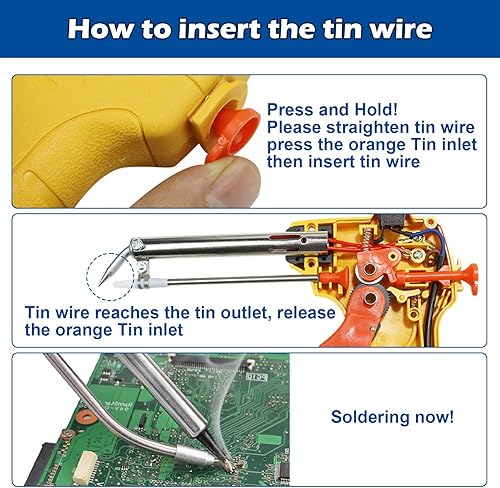 How to insert the tin wire

Press and Hold!
Please straighten tin wire
press the orange Tin inlet
then insert tin wire

Tin wire reaches the tin outlet, release the orange Tin inlet

Soldering now!