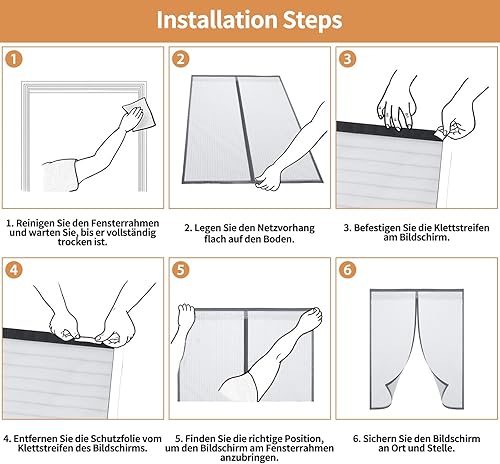 Installation Steps

1

2

3

1. Reinigen Sie den Fensterrahmen und warten Sie, bis er vollständig trocken ist.

2. Legen Sie den Netzvorhang flach auf den Boden.

3. Befestigen Sie die Klettstreifen am Bildschirm.

4

5

6

4. Entfernen Sie die Schutzfolie vom Klettstreifen des Bildschirms.

5. Finden Sie die richtige Position, um den Bildschirm am Fensterrahmen anzubringen.

6. Sichern Sie den Bildschirm an Ort und Stelle.