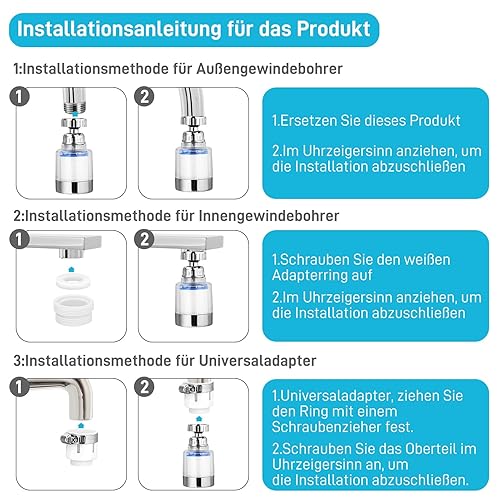 Installationsanleitung für das Produkt

1:Installationsmethode für Außengewindebohrer

1

2

1.Ersetzen Sie dieses Produkt

2.Im Uhrzeigersinn anziehen, um die Installation abzuschließen

2:Installationsmethode für Innengewindebohrer

1

2

1.Schrauben Sie den weißen Adapterring auf

2.Im Uhrzeigersinn anziehen, um die Installation abzuschließen

3:Installationsmethode für Universaladapter

1

2

1.Universaladapter, ziehen Sie den Ring mit einem Schraubenzieher fest.

2.Schrauben Sie das Oberteil im Uhrzeigersinn an, um die Installation abzuschließen.