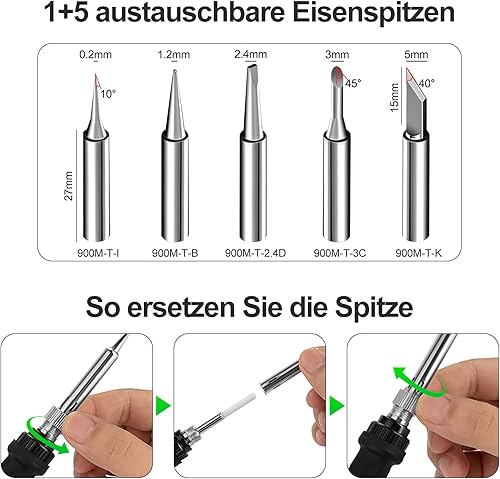 1+5 austauschbare Eisenspitzen

0.2mm
10°
27mm
900M-T-I

1.2mm
900M-T-B

2.4mm
900M-T-2.4D

3mm
45°
900M-T-3C

5mm
40°
15mm
900M-T-K

So ersetzen Sie die Spitze