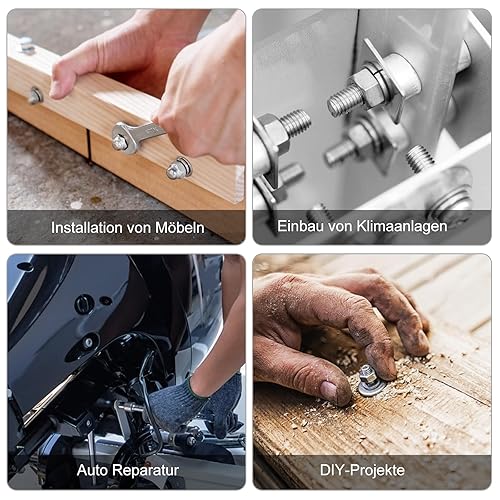 Installation von Möbeln

Einbau von Klimaanlagen

Auto Reparatur

DIY-Projekte