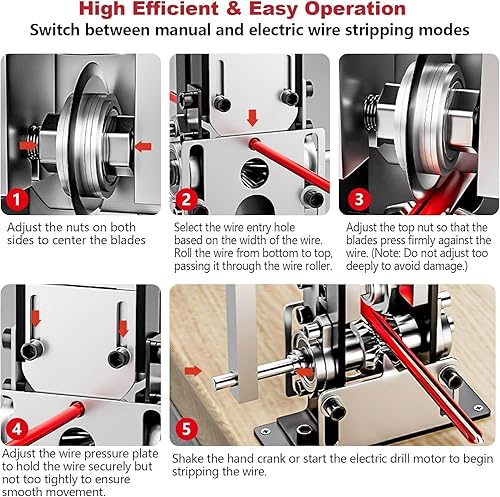 High Efficient & Easy Operation
Switch between manual and electric wire stripping modes

1
Adjust the nuts on both sides to center the blades

2
Select the wire entry hole based on the width of the wire. Roll the wire from bottom to top, passing it through the wire roller.

3
Adjust the top nut so that the blades press firmly against the wire. (Note: Do not adjust too deeply to avoid damage.)

4
Adjust the wire pressure plate to hold the wire securely but not too tightly to ensure smooth movement.

5
Shake the hand crank or start the electric drill motor to begin stripping the wire.