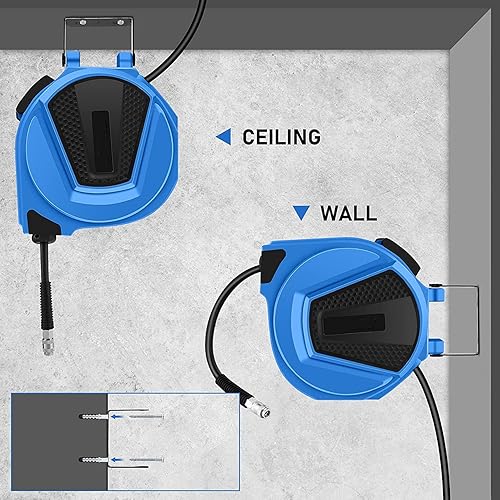 CEILING

WALL