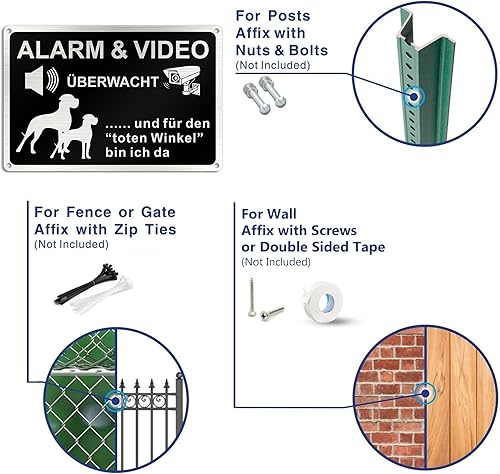 ALARM & VIDEO
ÜBERWACHT
...... und für den "toten Winkel" bin ich da

For Posts
Affix with Nuts & Bolts
(Not Included)

For Fence or Gate
Affix with Zip Ties
(Not Included)

For Wall
Affix with Screws or Double Sided Tape
(Not Included)