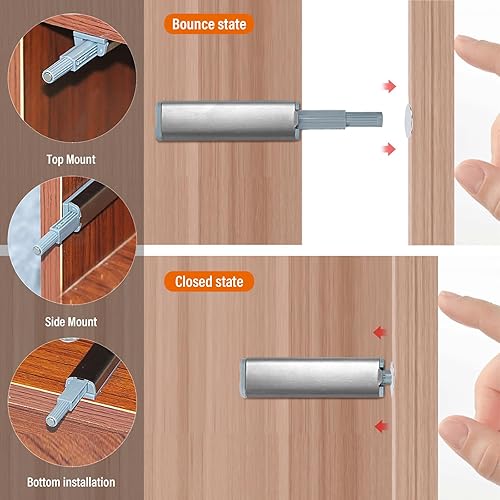 Top Mount

Side Mount

Bottom installation

Bounce state

Closed state