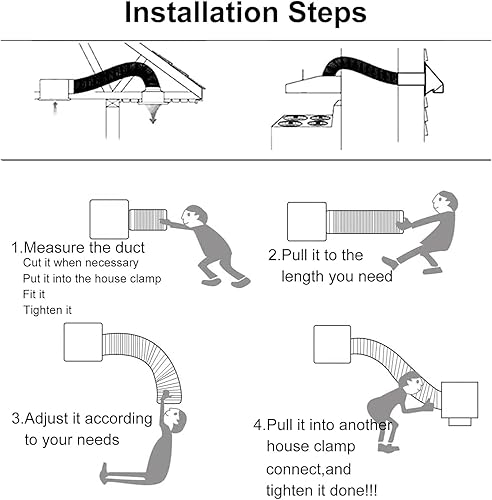 Installation Steps

1.Measure the duct
Cut it when necessary
Put it into the house clamp
Fit it
Tighten it

2.Pull it to the length you need

3.Adjust it according to your needs

4.Pull it into another house clamp connect,and tighten it done!!!