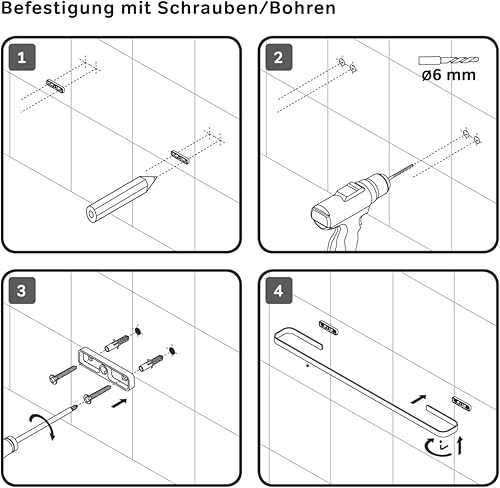 Befestigung mit Schrauben/Bohren

1

2

ø6 mm

3

4