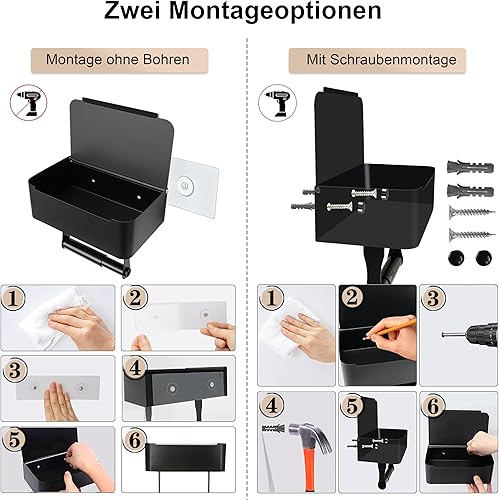 Zwei Montageoptionen

Montage ohne Bohren

1
2
3
4
5
6

Mit Schraubenmontage

1
2
3
4
5
6