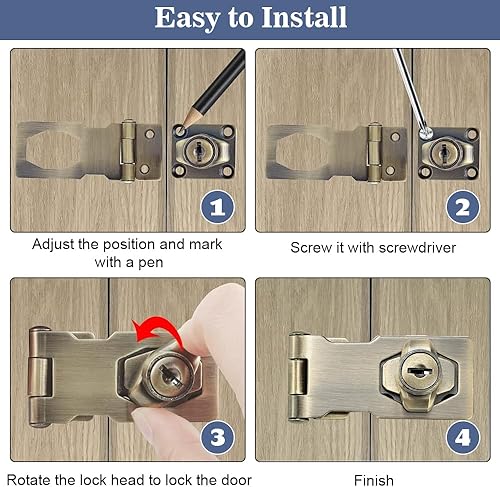 Easy to Install

1

Adjust the position and mark with a pen

2

Screw it with screwdriver

3

Rotate the lock head to lock the door

4

Finish