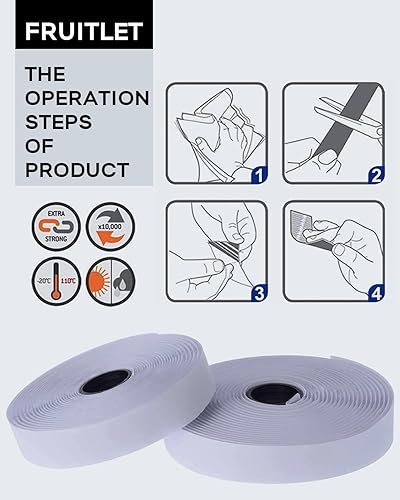 FRUITLET

THE OPERATION STEPS OF PRODUCT

1
2
3
4

EXTRA
STRONG

x10,000

-20℃
110℃