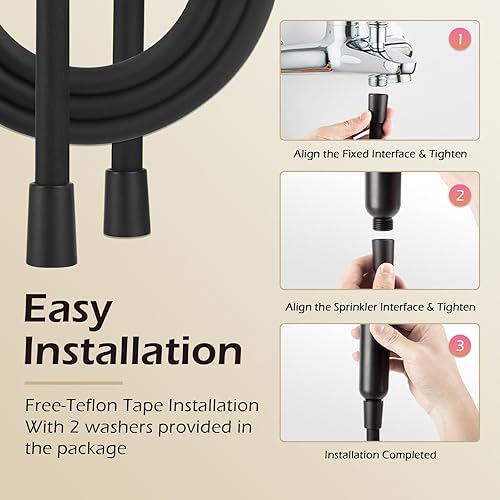 Easy Installation

Free-Teflon Tape Installation With 2 washers provided in the package

1

Align the Fixed Interface & Tighten

2

Align the Sprinkler Interface & Tighten

3

Installation Completed