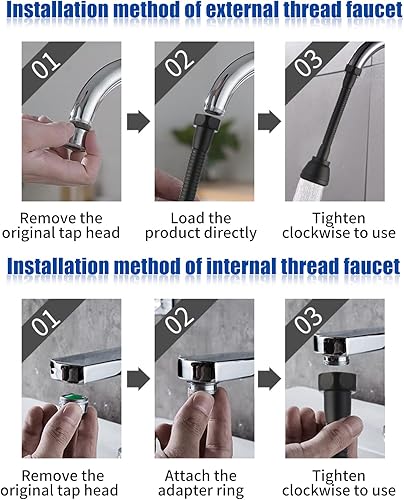 Installation method of external thread faucet

01

Remove the original tap head

02

Load the product directly

03

Tighten clockwise to use

Installation method of internal thread faucet

01

Remove the original tap head

02

Attach the adapter ring

03

Tighten clockwise to use