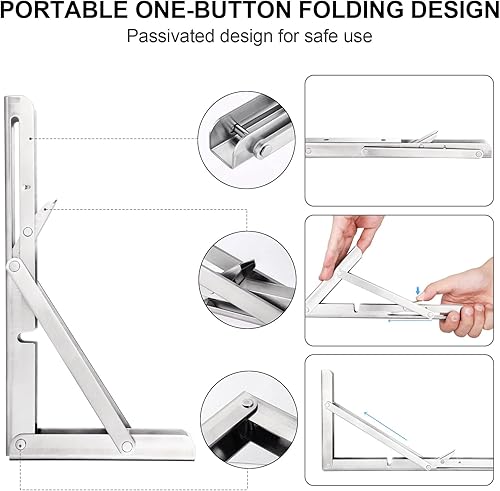 PORTABLE ONE-BUTTON FOLDING DESIGN
Passivated design for safe use