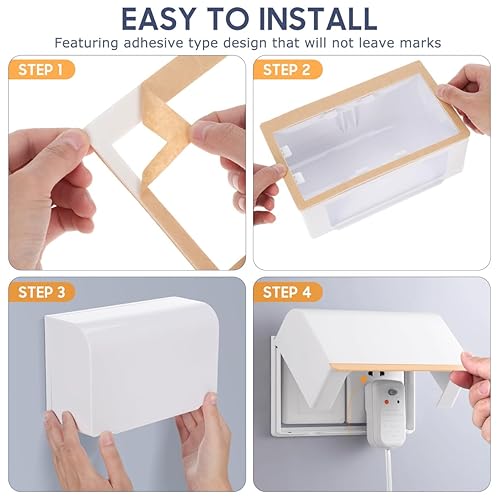 EASY TO INSTALL

Featuring adhesive type design that will not leave marks

STEP 1

STEP 2

STEP 3

STEP 4