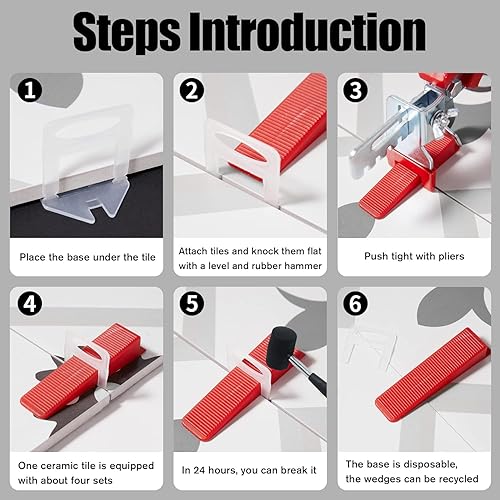 Steps Introduction

1

Place the base under the tile

2

Attach tiles and knock them flat with a level and rubber hammer

3

Push tight with pliers

4

One ceramic tile is equipped with about four sets

5

In 24 hours, you can break it

6

The base is disposable, the wedges can be recycled