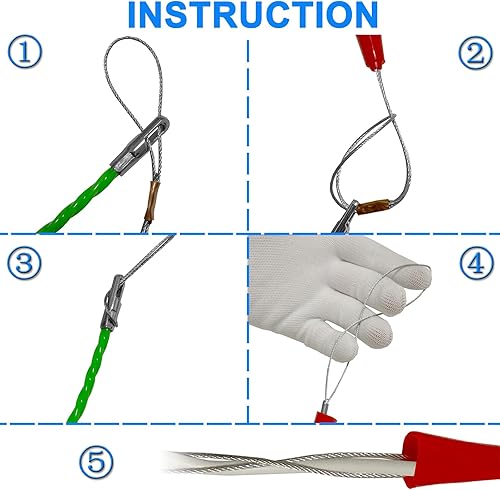 INSTRUCTION

①

②

③

④

⑤