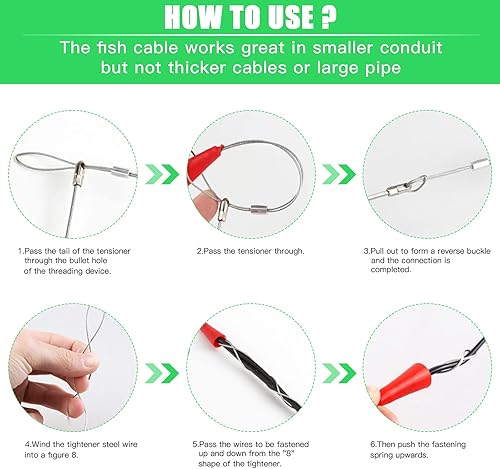 HOW TO USE ?

The fish cable works great in smaller conduit but not thicker cables or large pipe

1.Pass the tail of the tensioner through the bullet hole of the threading device.

2.Pass the tensioner through.

3.Pull out to form a reverse buckle and the connection is completed.

4.Wind the tightener steel wire into a figure 8.

5.Pass the wires to be fastened up and down from the "8" shape of the tightener.

6.Then push the fastening spring upwards.