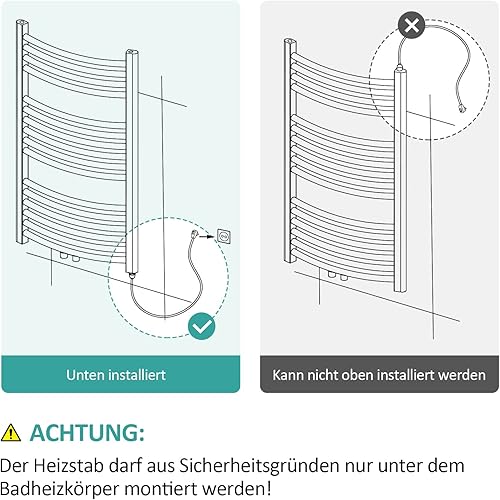 Unten installiert

Kann nicht oben installiert werden

ACHTUNG:

Der Heizstab darf aus Sicherheitsgründen nur unter dem Badheizkörper montiert werden!