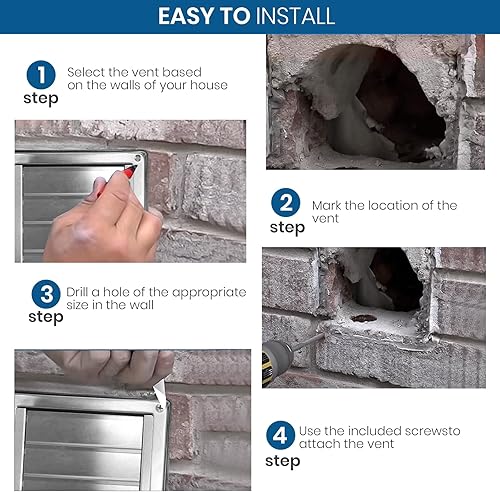 EASY TO INSTALL

1 step Select the vent based on the walls of your house

2 step Mark the location of the vent

3 step Drill a hole of the appropriate size in the wall

4 step Use the included screwsto attach the vent