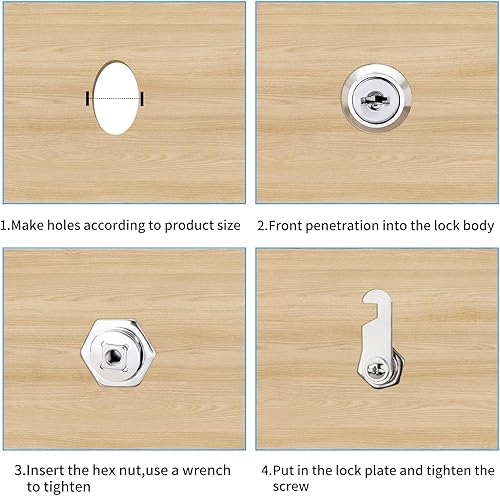 1.Make holes according to product size

2.Front penetration into the lock body

3.Insert the hex nut,use a wrench to tighten

4.Put in the lock plate and tighten the screw