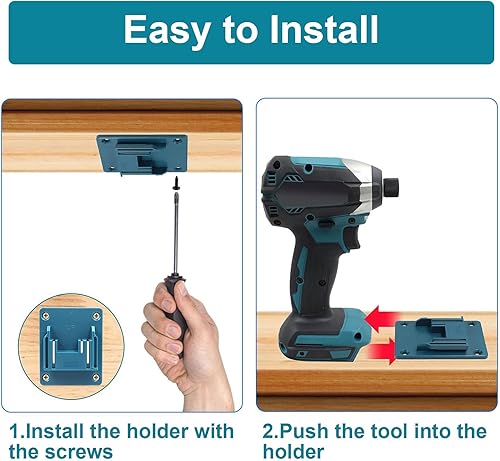 Easy to Install

1.Install the holder with the screws

2.Push the tool into the holder