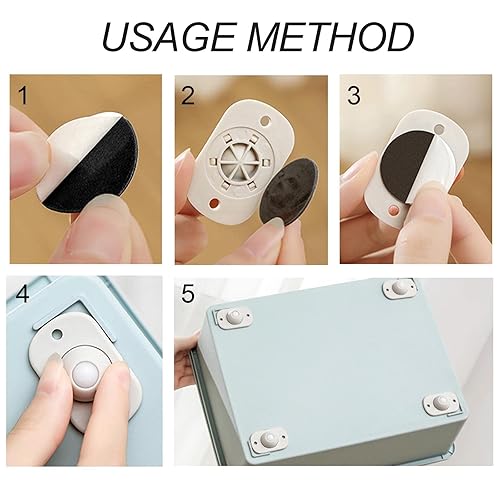 USAGE METHOD

1

2

3

4

5