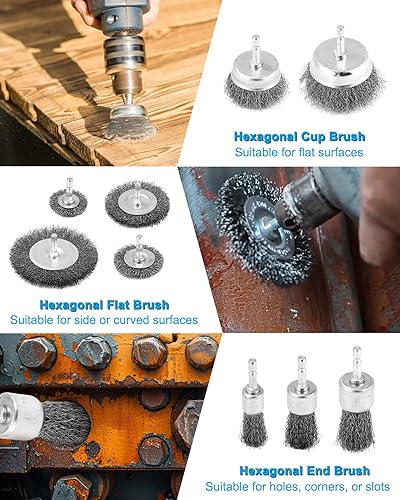 Hexagonal Cup Brush
Suitable for flat surfaces

Hexagonal Flat Brush
Suitable for side or curved surfaces

Hexagonal End Brush
Suitable for holes, corners, or slots