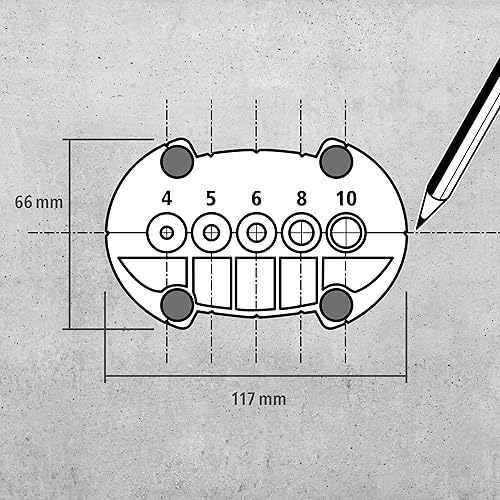 66 mm

4 5 6 8 10

117 mm