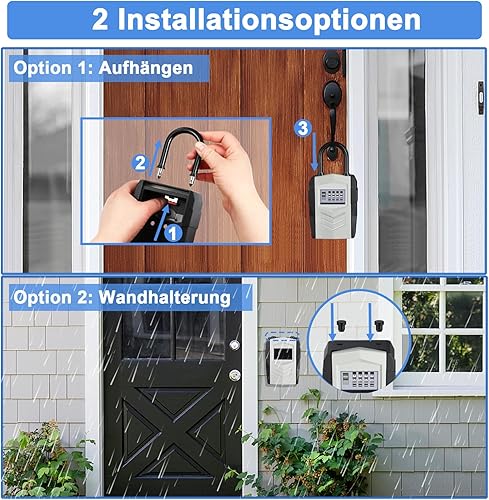 2 Installationsoptionen

Option 1: Aufhängen

2

1

3

Option 2: Wandhalterung