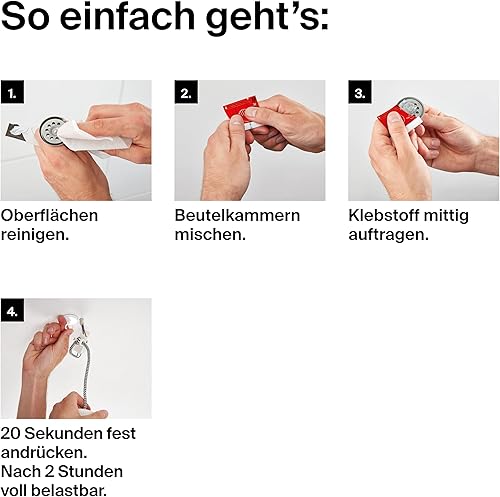 So einfach geht's:

1.

Oberflächen reinigen.

2.

Beutelkammern mischen.

3.

Klebstoff mittig auftragen.

4.

20 Sekunden fest andrücken.
Nach 2 Stunden voll belastbar.