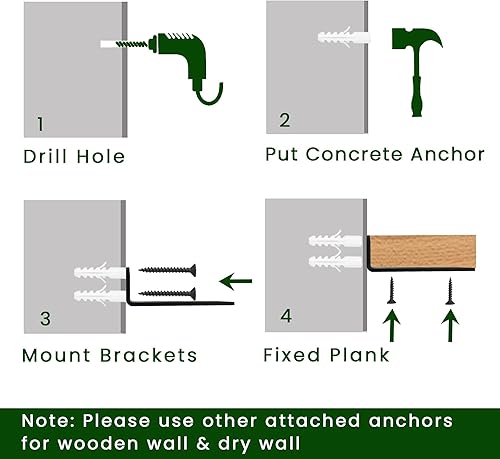 1

Drill Hole

2

Put Concrete Anchor

3

Mount Brackets

4

Fixed Plank

Note: Please use other attached anchors for wooden wall & dry wall