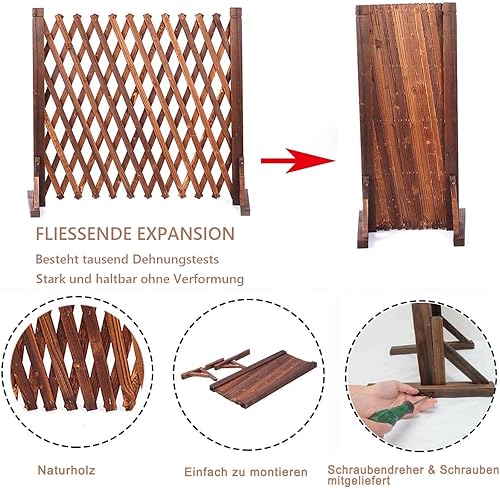 FLIESSENDE EXPANSION

Besteht tausend Dehnungstests

Stark und haltbar ohne Verformung

Naturholz

Einfach zu montieren

Schraubendreher & Schrauben mitgeliefert