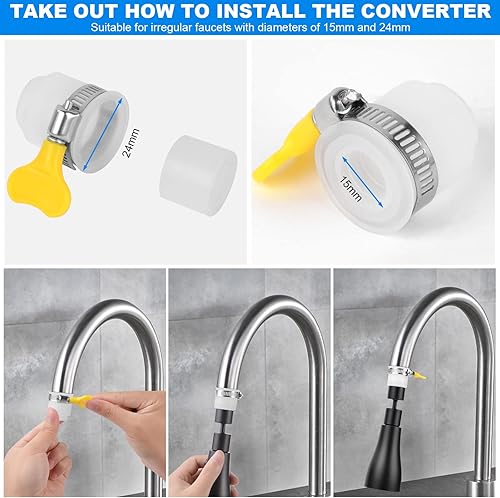 TAKE OUT HOW TO INSTALL THE CONVERTER
Suitable for irregular faucets with diameters of 15mm and 24mm

24mm

15mm