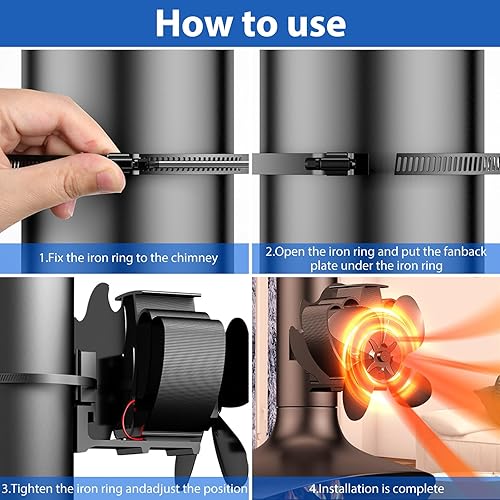 How to use

1.Fix the iron ring to the chimney

2.Open the iron ring and put the fanback plate under the iron ring

3.Tighten the iron ring andadjust the position

4.Installation is complete