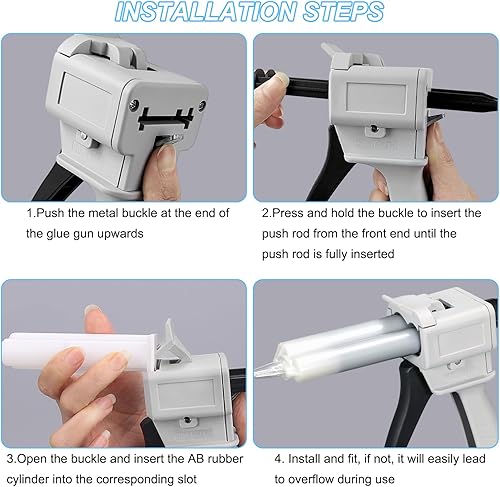 INSTALLATION STEPS

1.Push the metal buckle at the end of the glue gun upwards

2.Press and hold the buckle to insert the push rod from the front end until the push rod is fully inserted

3.Open the buckle and insert the AB rubber cylinder into the corresponding slot

4. Install and fit, if not, it will easily lead to overflow during use