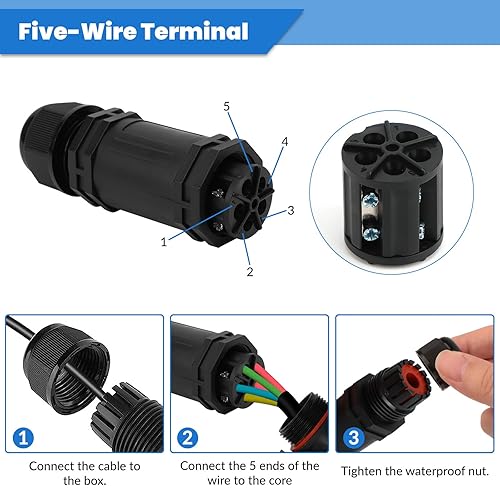 Five-Wire Terminal

5
4
3
1
2

1
Connect the cable to the box.

2
Connect the 5 ends of the wire to the core

3
Tighten the waterproof nut.