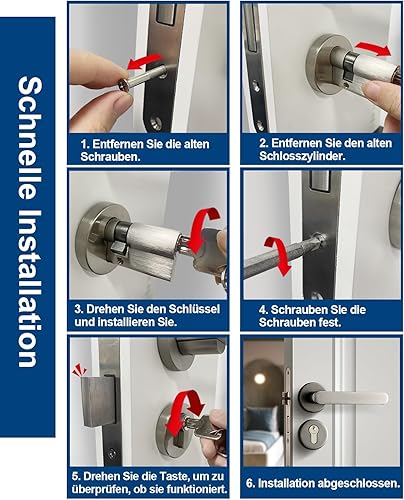 Schnelle Installation

1. Entfernen Sie die alten Schrauben.

2. Entfernen Sie den alten Schlosszylinder.

3. Drehen Sie den Schlüssel und installieren Sie.

4. Schrauben Sie die Schrauben fest.

5. Drehen Sie die Taste, um zu überprüfen, ob sie funktioniert.

6. Installation abgeschlossen.