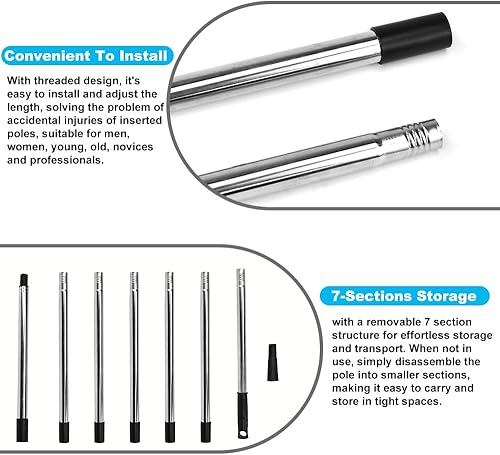 Convenient To Install

With threaded design, it's easy to install and adjust the length, solving the problem of accidental injuries of inserted poles, suitable for men, women, young, old, novices and professionals.

7-Sections Storage

with a removable 7 section structure for effortless storage and transport. When not in use, simply disassemble the pole into smaller sections, making it easy to carry and store in tight spaces.