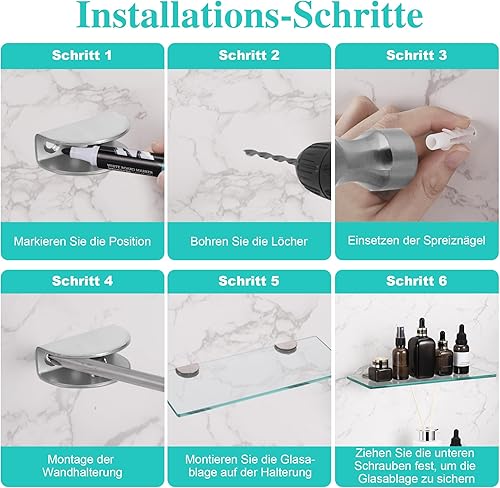 Installations-Schritte

Schritt 1

WHITE BOARD MARKER

Markieren Sie die Position

Schritt 2

Bohren Sie die Löcher

Schritt 3

Einsetzen der Spreiznägel

Schritt 4

Montage der Wandhalterung

Schritt 5

Montieren Sie die Glasablage auf der Halterung

Schritt 6

Ziehen Sie die unteren Schrauben fest, um die Glasablage zu sichern